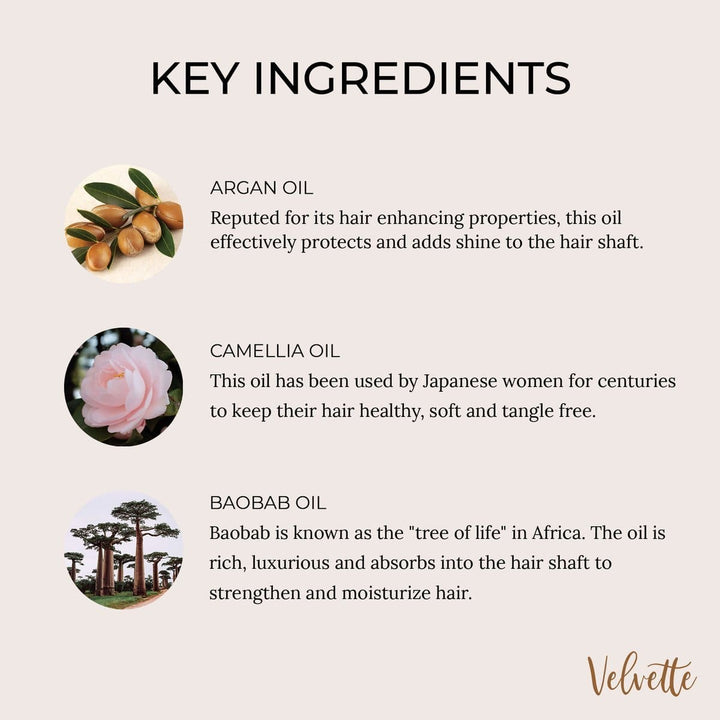 KEY INGREDIENTS

ARGAN OIL
Reputed for its hair enhancing properties, this oil effectively protects and adds shine to the hair shaft.

CAMELLIA OIL
This oil has been used by Japanese women for centuries to keep their hair healthy, soft and tangle free.

BAOBAB OIL
Baobab is known as the "tree of life" in Africa. The oil is rich, luxurious and absorbs into the hair shaft to strengthen and moisturize hair.

Velvette