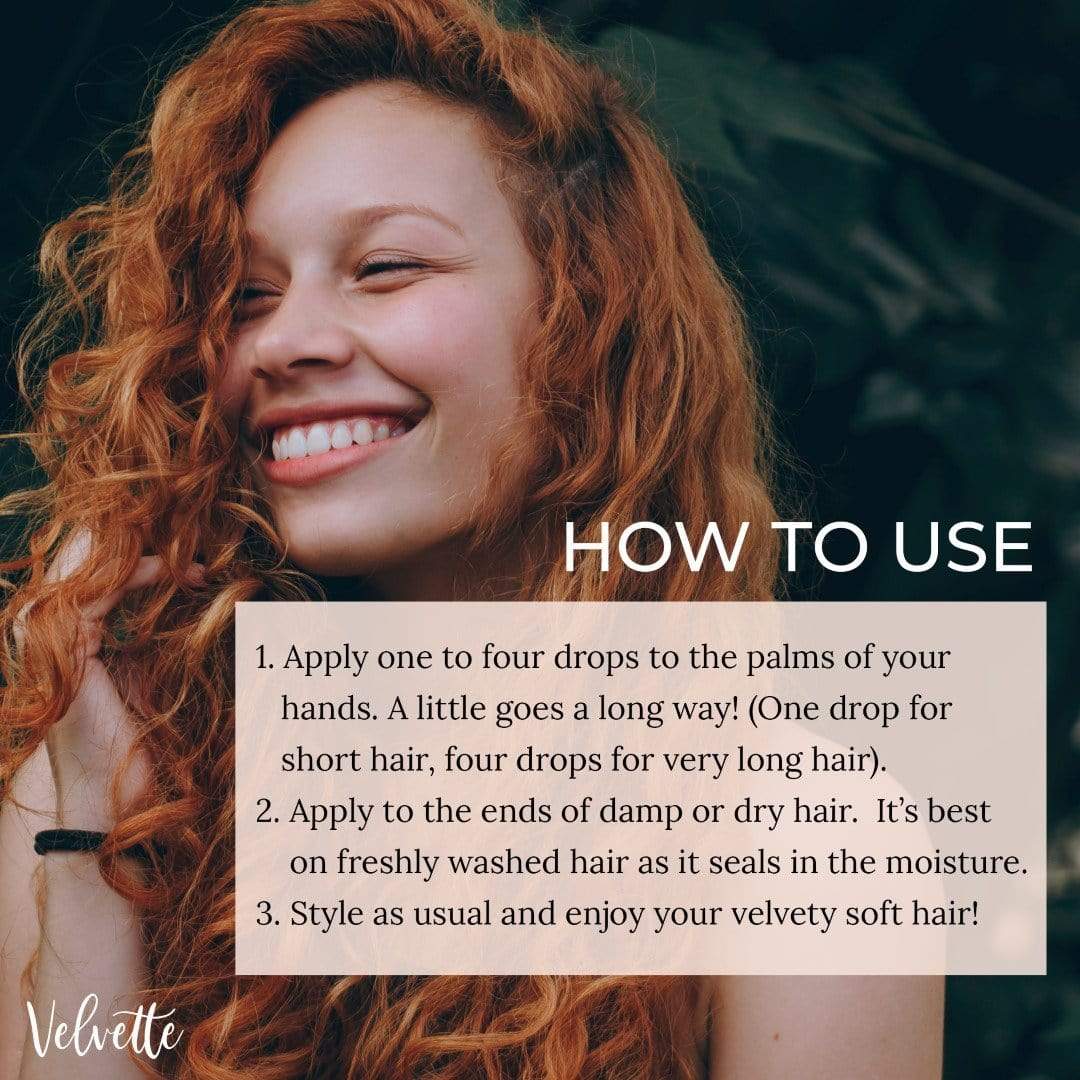 HOW TO USE

1. Apply one to four drops to the palms of your hands. A little goes a long way! (One drop for short hair, four drops for very long hair).
2. Apply to the ends of damp or dry hair. It's best on freshly washed hair as it seals in the moisture.
3. Style as usual and enjoy your velvety soft hair!

Velvette