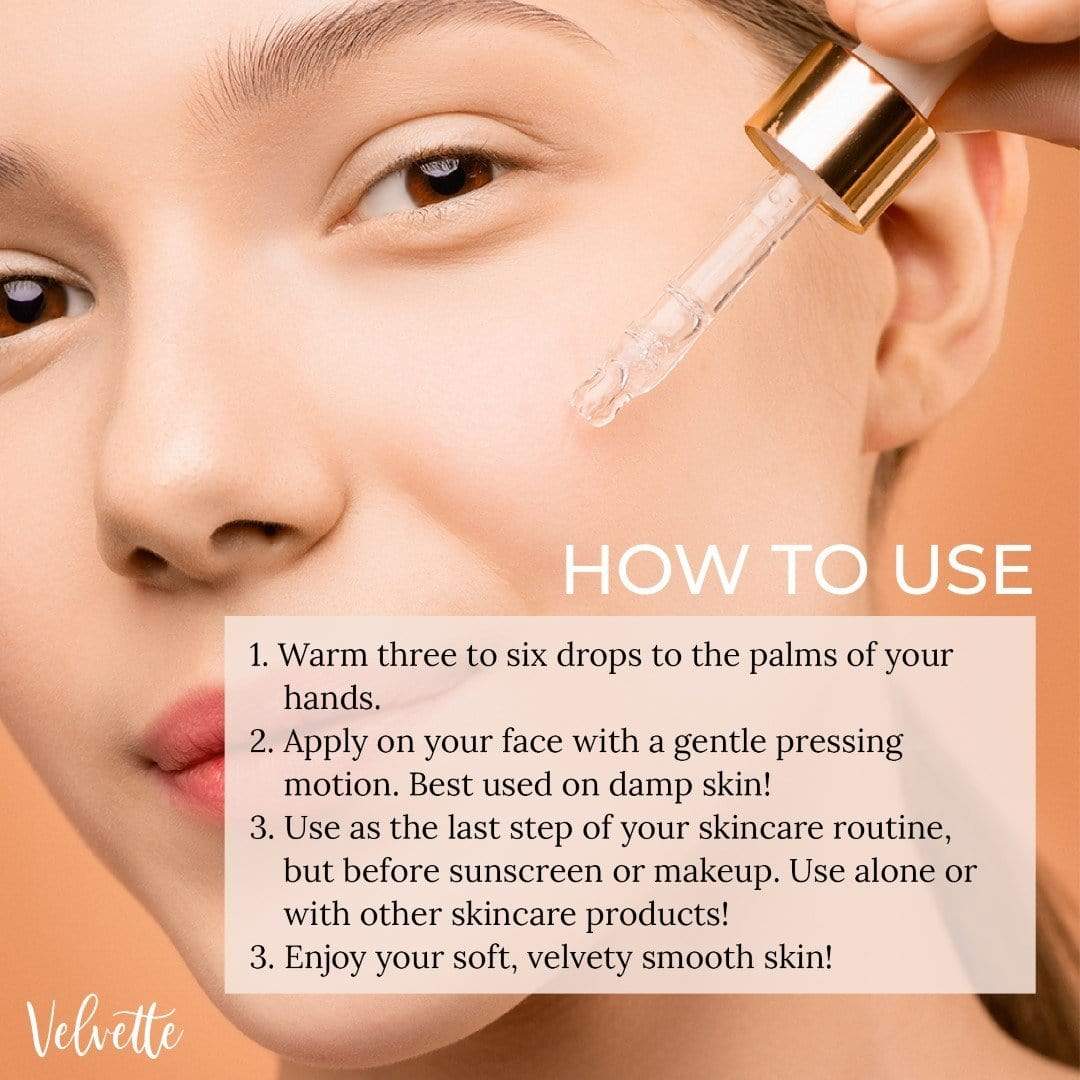 HOW TO USE

1. Warm three to six drops to the palms of your hands.
2. Apply on your face with a gentle pressing motion. Best used on damp skin!
3. Use as the last step of your skincare routine, but before sunscreen or makeup. Use alone or with other skincare products!
3. Enjoy your soft, velvety smooth skin!

Velvette