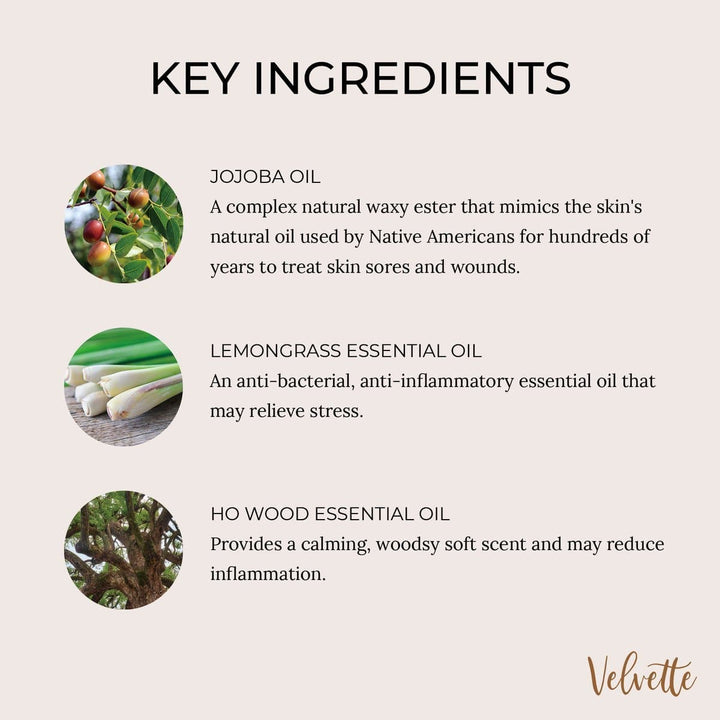 KEY INGREDIENTS

JOJOBA OIL
A complex natural waxy ester that mimics the skin's natural oil used by Native Americans for hundreds of years to treat skin sores and wounds.

LEMONGRASS ESSENTIAL OIL
An anti-bacterial, anti-inflammatory essential oil that may relieve stress.

HO WOOD ESSENTIAL OIL
Provides a calming, woodsy soft scent and may reduce inflammation.

Velvette