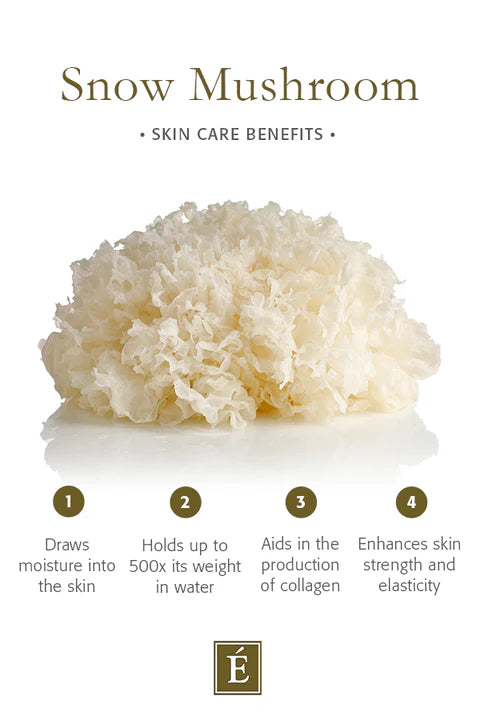 Snow Mushroom

• SKIN CARE BENEFITS •

1
Draws moisture into the skin

2
Holds up to 500x its weight in water

3
Aids in the production of collagen

4
Enhances skin strength and elasticity

É